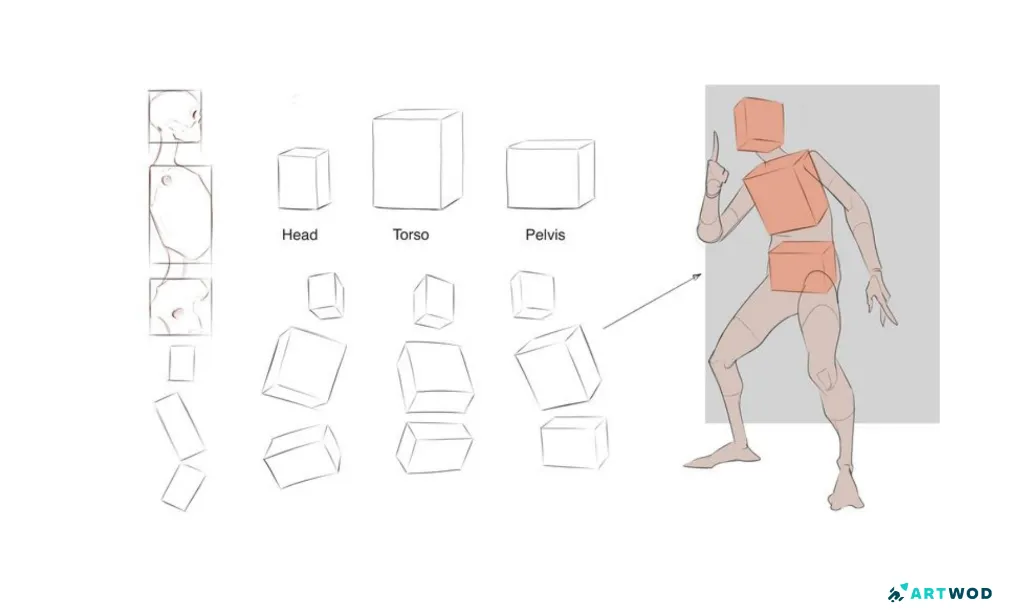 Head Torso Pelvis

ARTWOD