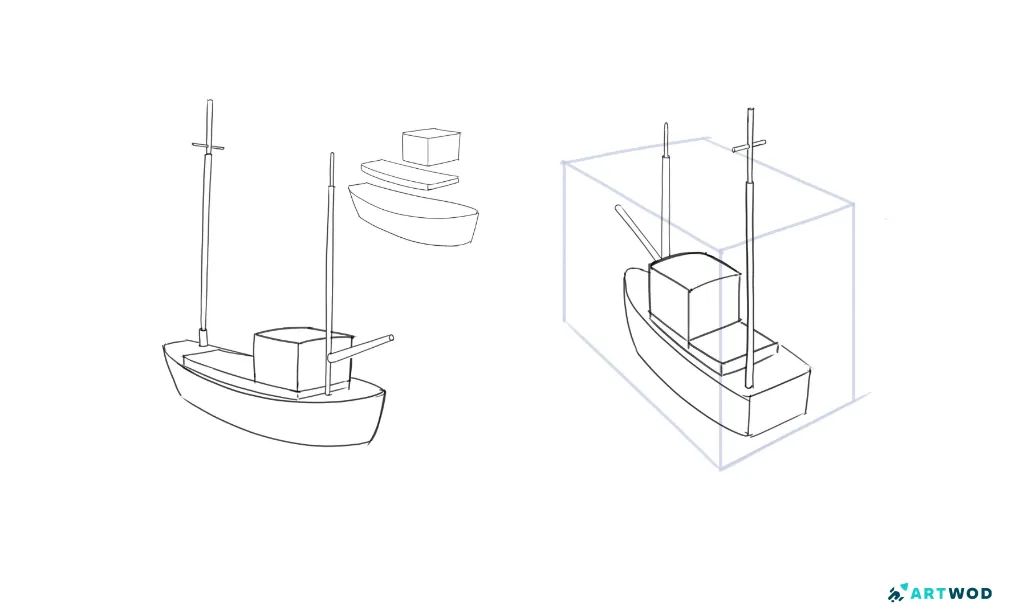 ARTWOD