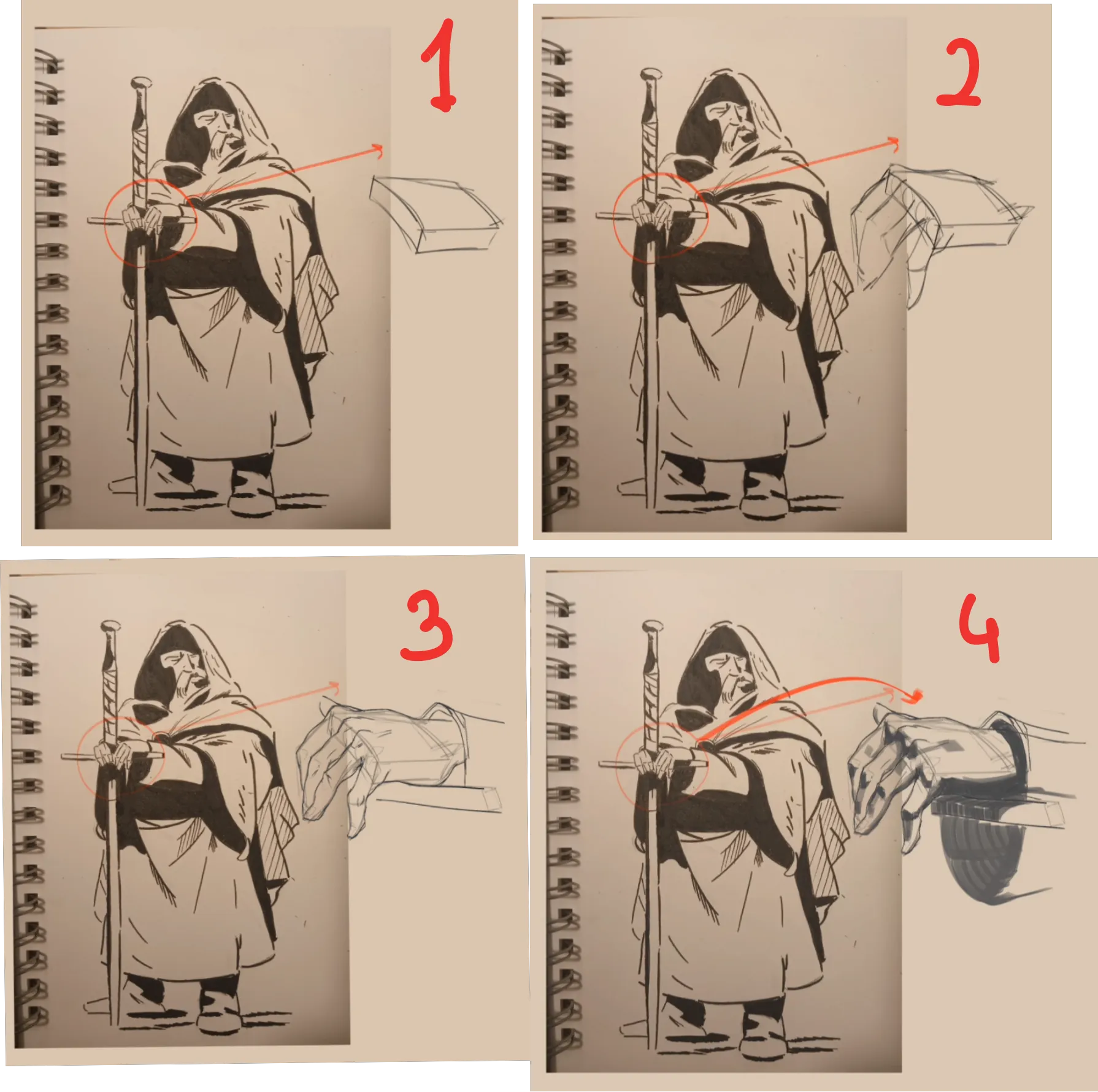 1

2

3

4